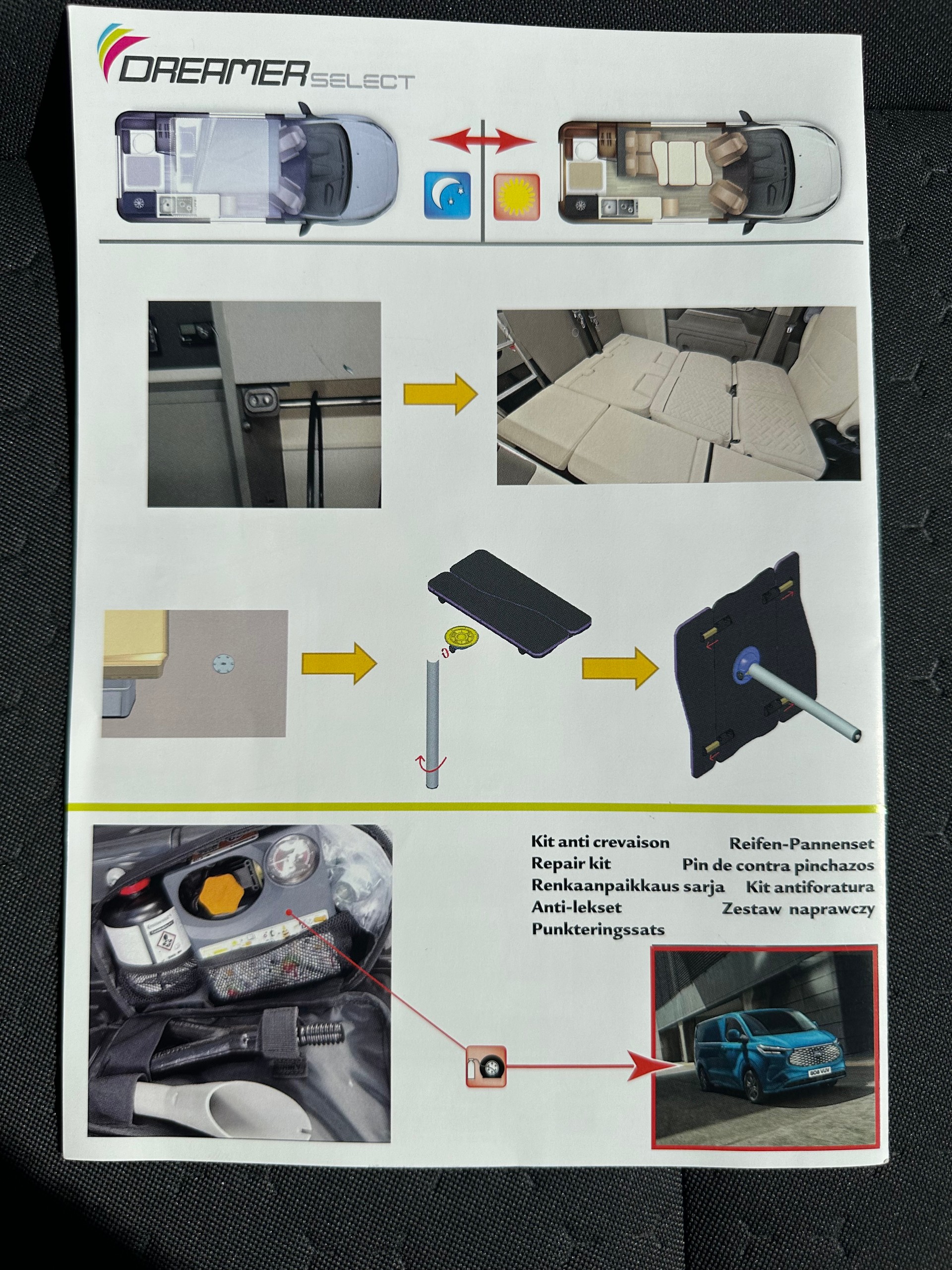 DREAMER SELECT

Kit anti crevaison
Repair kit
Renkaanpaikkaus sarja
Anti-lekset
Punkteringssats

Reifen-Pannenset
Pin de contra pinchazos
Kit antiforatura
Zestaw naprawczy